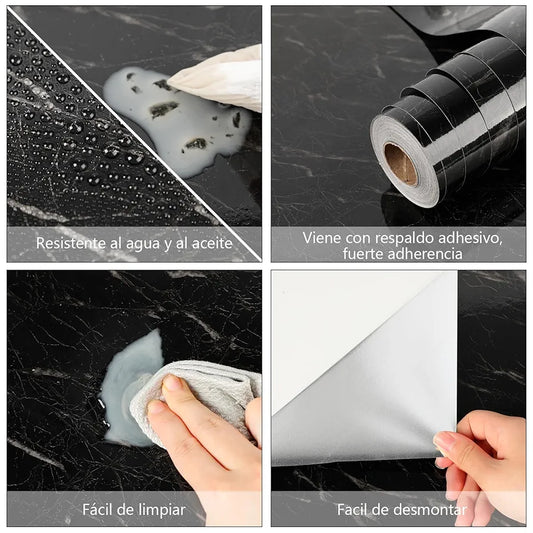 Resistente al agua y al aceite

Viene con respaldo adhesivo, fuerte adherencia

Fácil de limpiar

Facil de desmontar