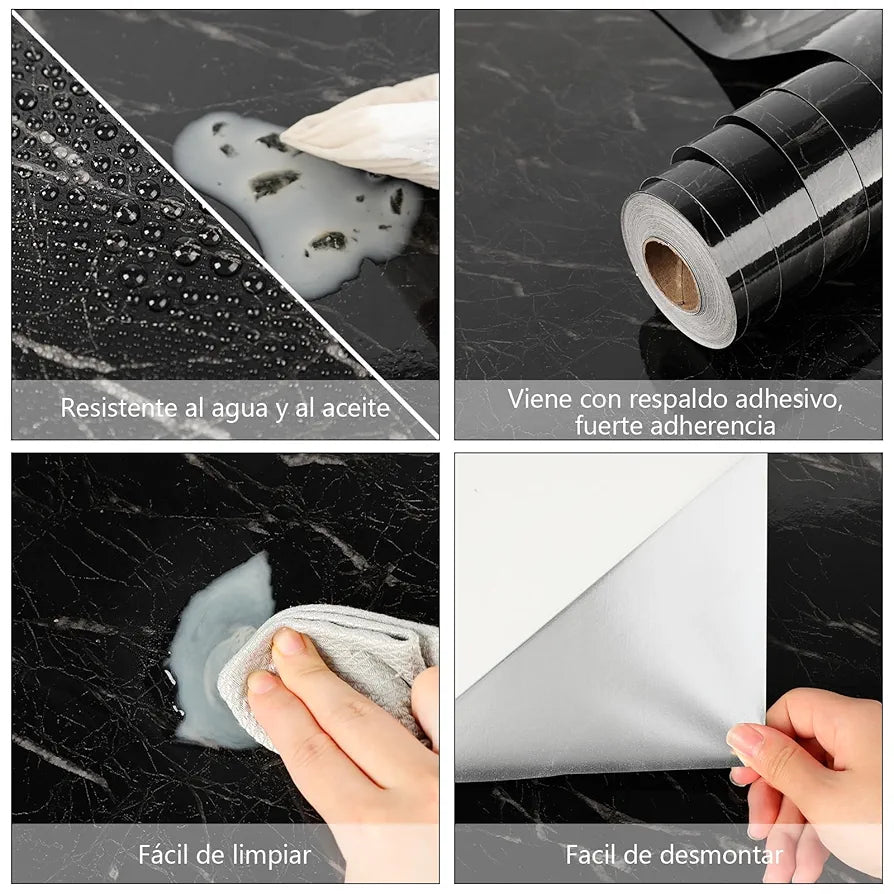 Resistente al agua y al aceite

Viene con respaldo adhesivo, fuerte adherencia

Fácil de limpiar

Facil de desmontar